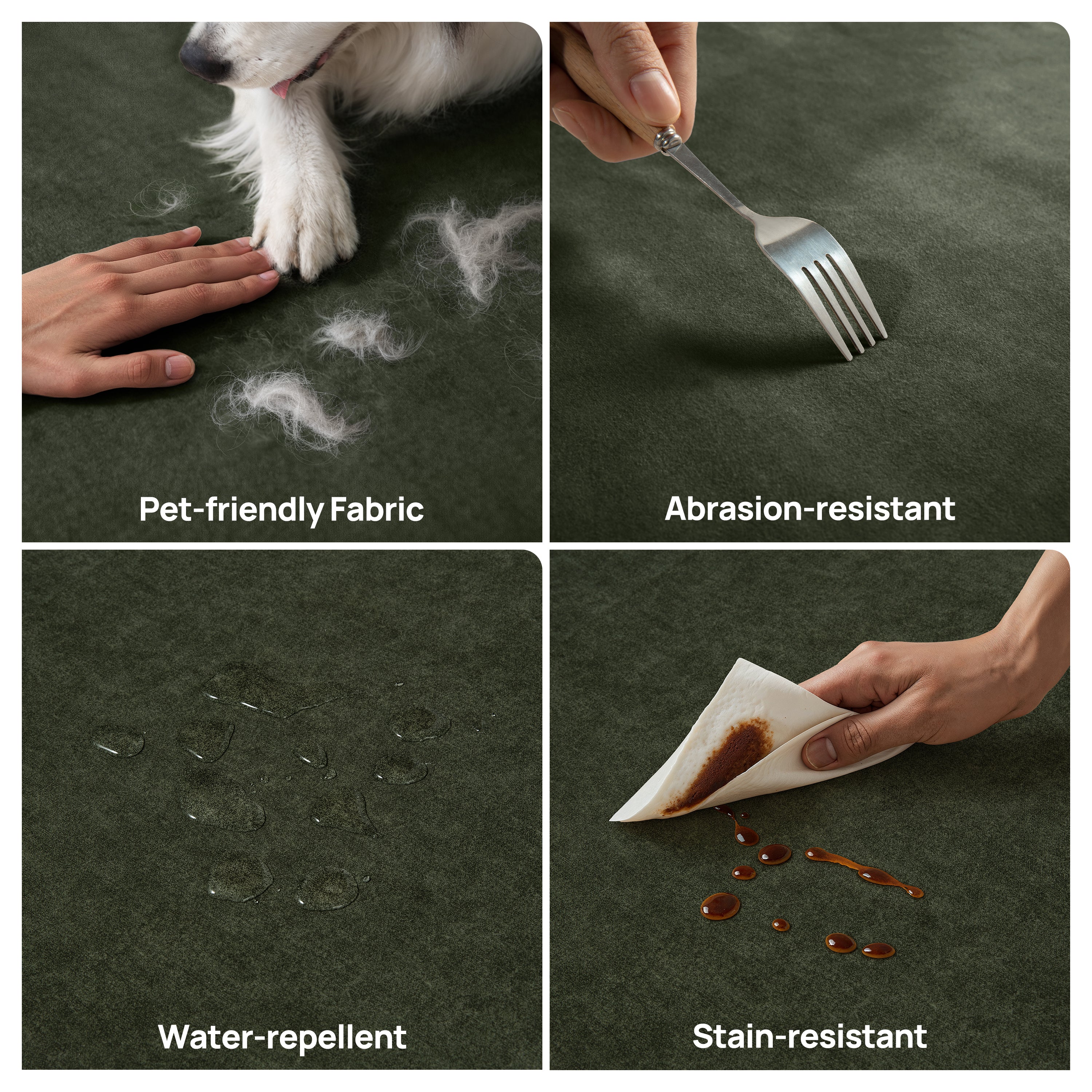 Pet-friendly Fabric

Abrasion-resistant

Water-repellent

Stain-resistant