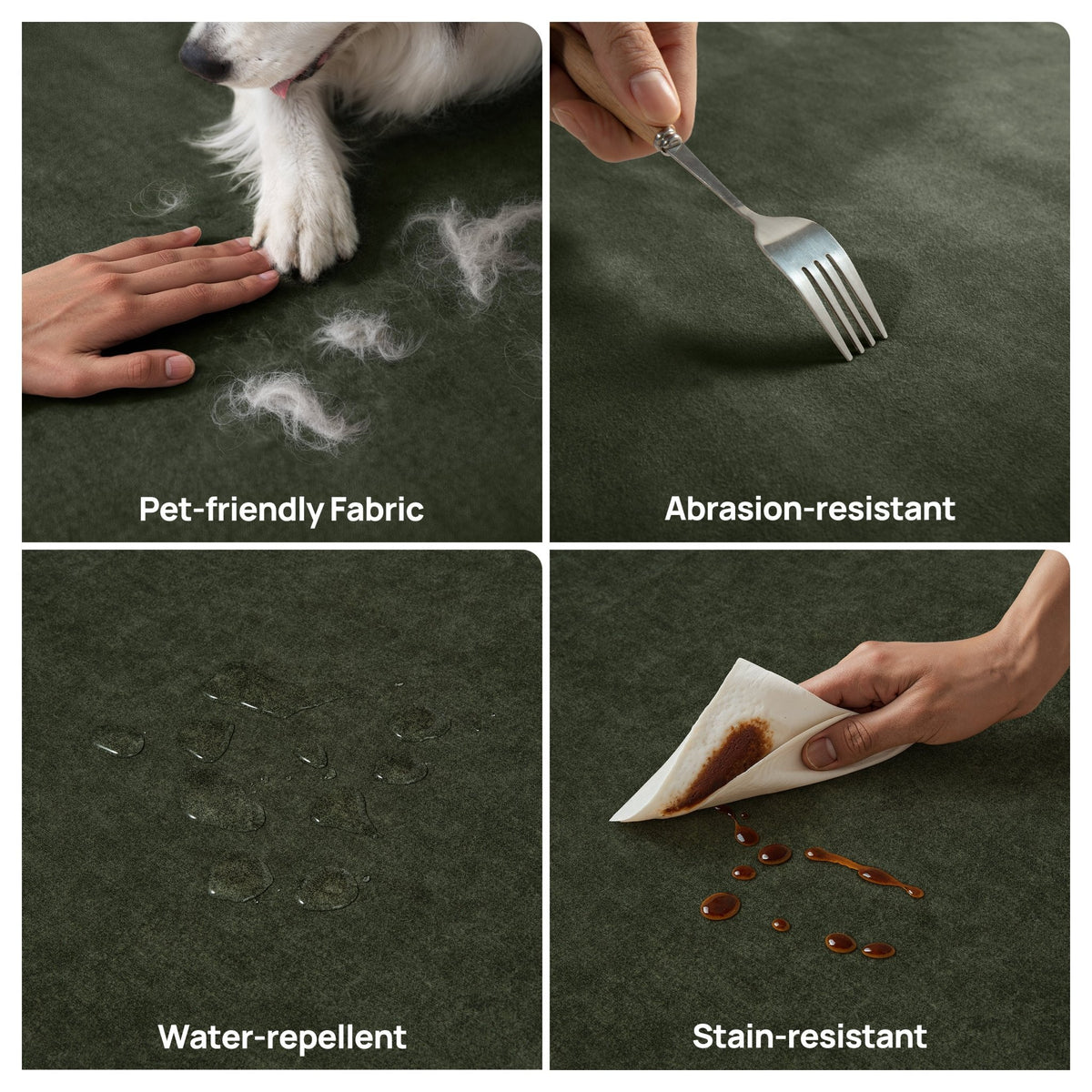 Pet-friendly Fabric

Abrasion-resistant

Water-repellent

Stain-resistant